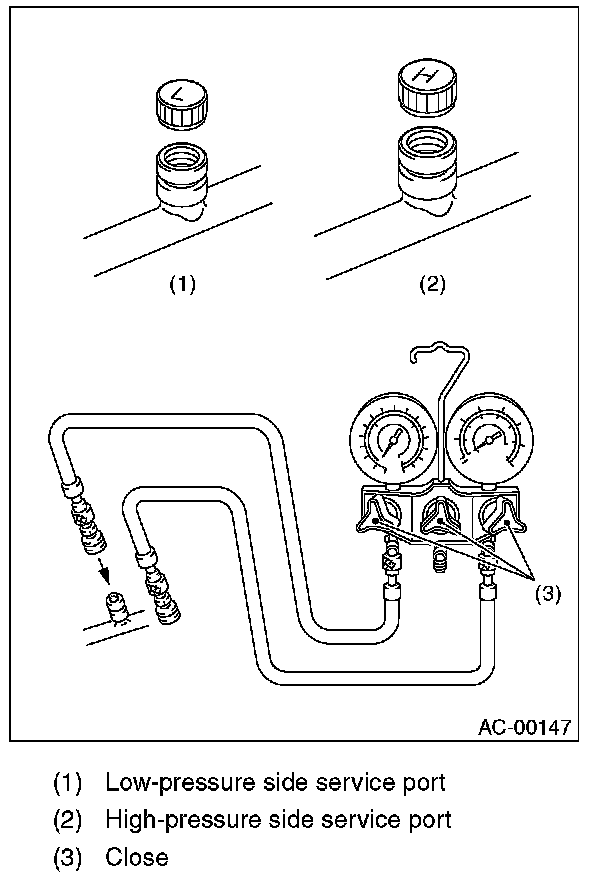 L

H

(1)

(2)

(3)

AC-00147

(1) Low-pressure side service port
(2) High-pressure side service port
(3) Close