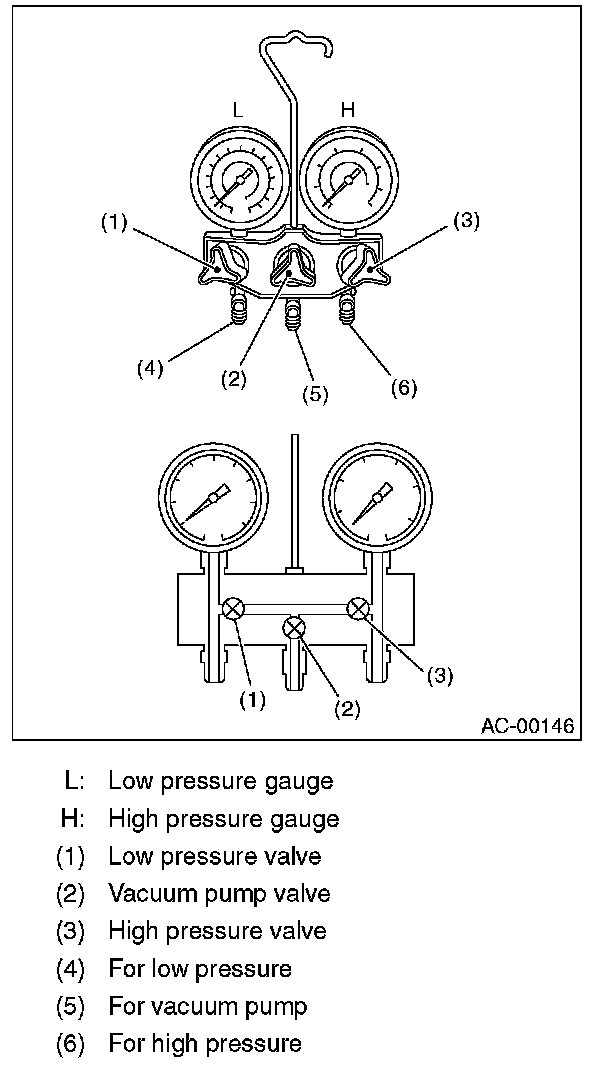 L
H
(1)
(3)
(4)
(2)
(5)
(6)
(1)
(2)
(3)
AC-00146

L: Low pressure gauge
H: High pressure gauge
(1) Low pressure valve
(2) Vacuum pump valve
(3) High pressure valve
(4) For low pressure
(5) For vacuum pump
(6) For high pressure