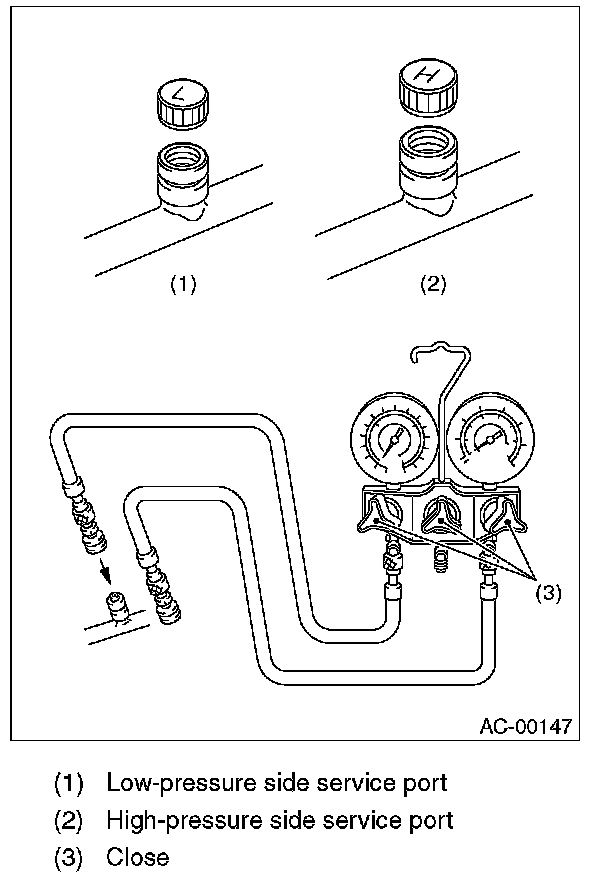 L

H

(1)

(2)

(3)

AC-00147

(1) Low-pressure side service port

(2) High-pressure side service port

(3) Close