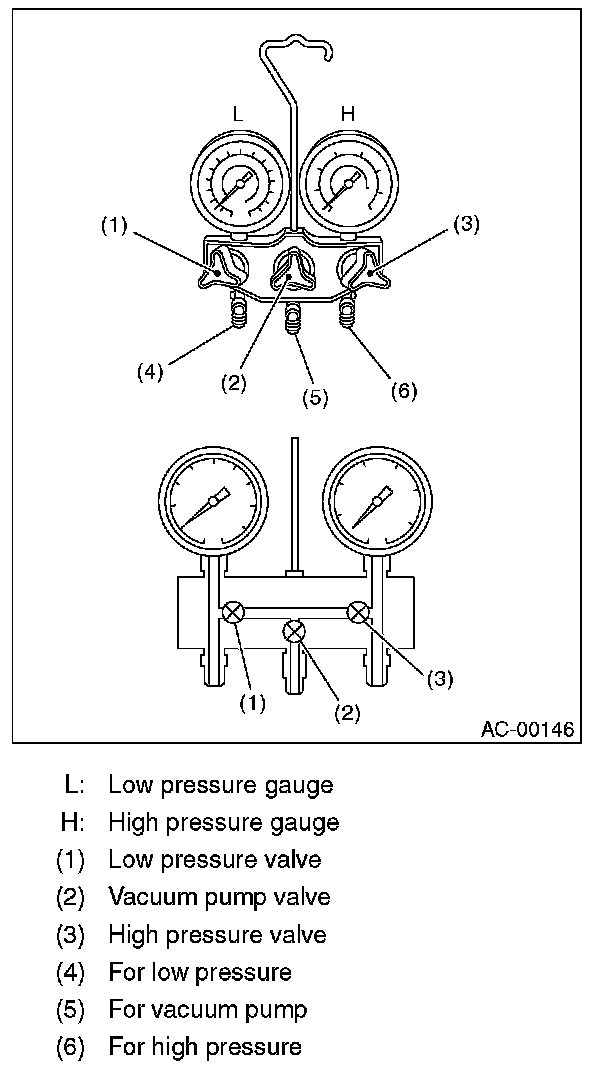 L H
(1) (3)
(4) (2) (5) (6)
(1) (2) (3)
AC-00146

L: Low pressure gauge
H: High pressure gauge
(1) Low pressure valve
(2) Vacuum pump valve
(3) High pressure valve
(4) For low pressure
(5) For vacuum pump
(6) For high pressure