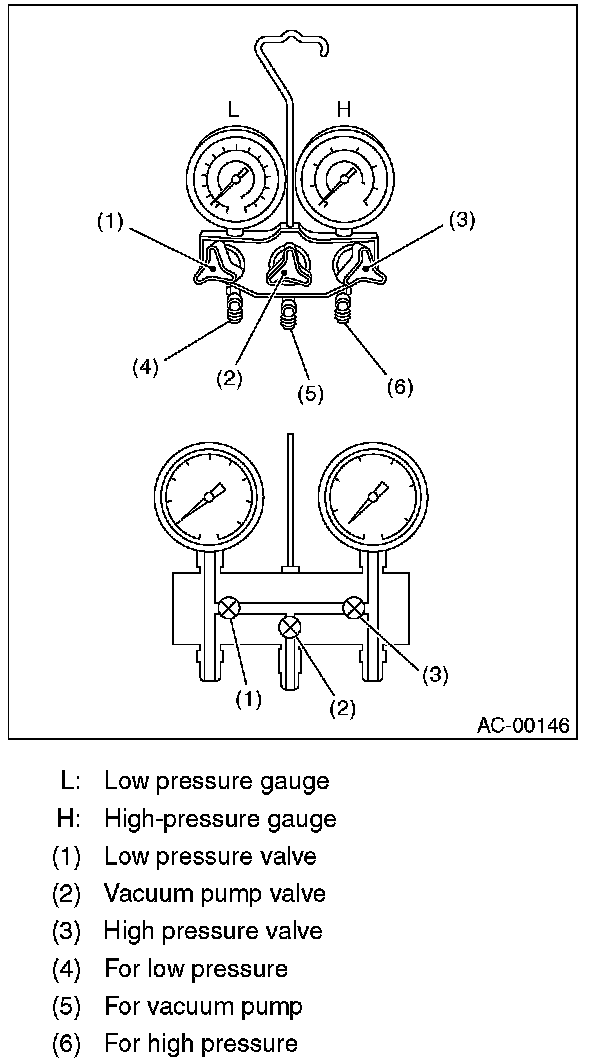 L

H

(1)

(3)

(4)

(2)

(5)

(6)

(1)

(2)

(3)

AC-00146

L: Low pressure gauge

H: High-pressure gauge

(1) Low pressure valve

(2) Vacuum pump valve

(3) High pressure valve

(4) For low pressure

(5) For vacuum pump

(6) For high pressure