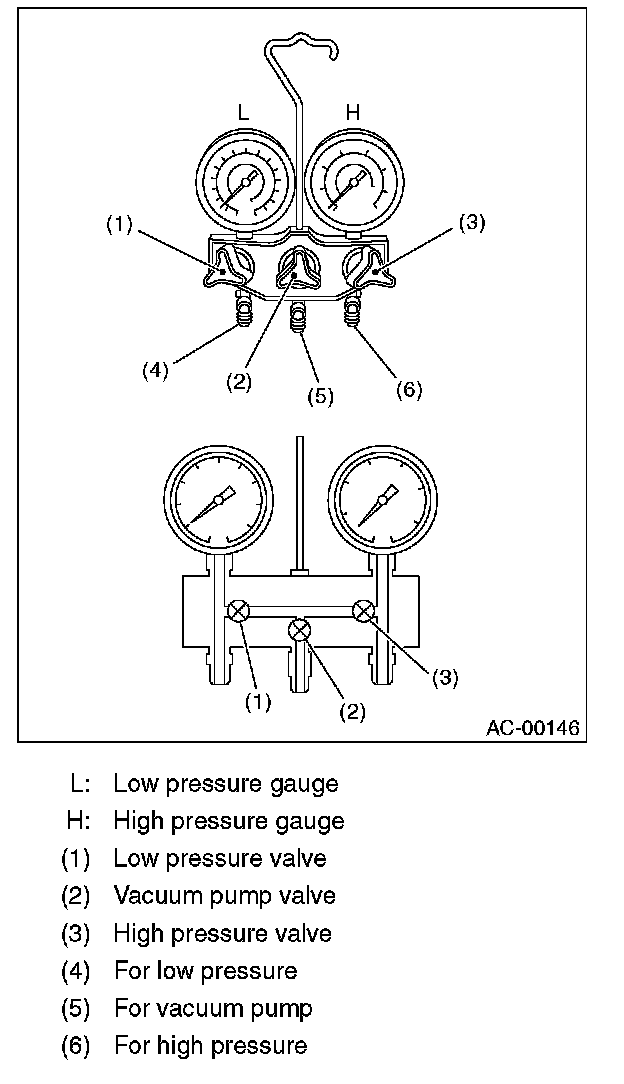 L

H

(1)

(3)

(4)

(2)

(5)

(6)

(1)

(2)

(3)

AC-00146

L: Low pressure gauge

H: High pressure gauge

(1) Low pressure valve

(2) Vacuum pump valve

(3) High pressure valve

(4) For low pressure

(5) For vacuum pump

(6) For high pressure