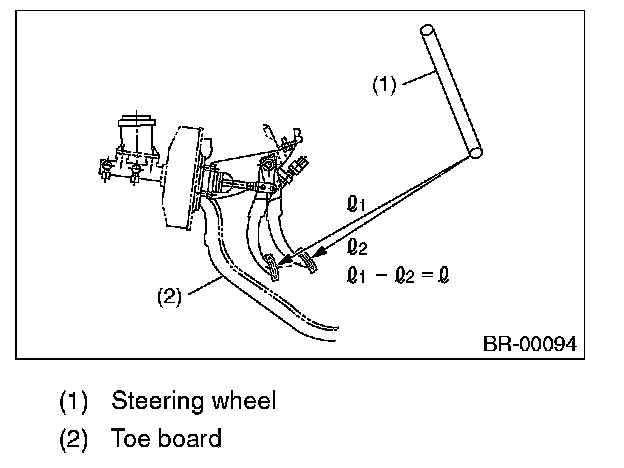 (1)

$\ell_1$

$\ell_2$

$\ell_1 - \ell_2 = \ell$

(2)

BR-00094

(1) Steering wheel

(2) Toe board