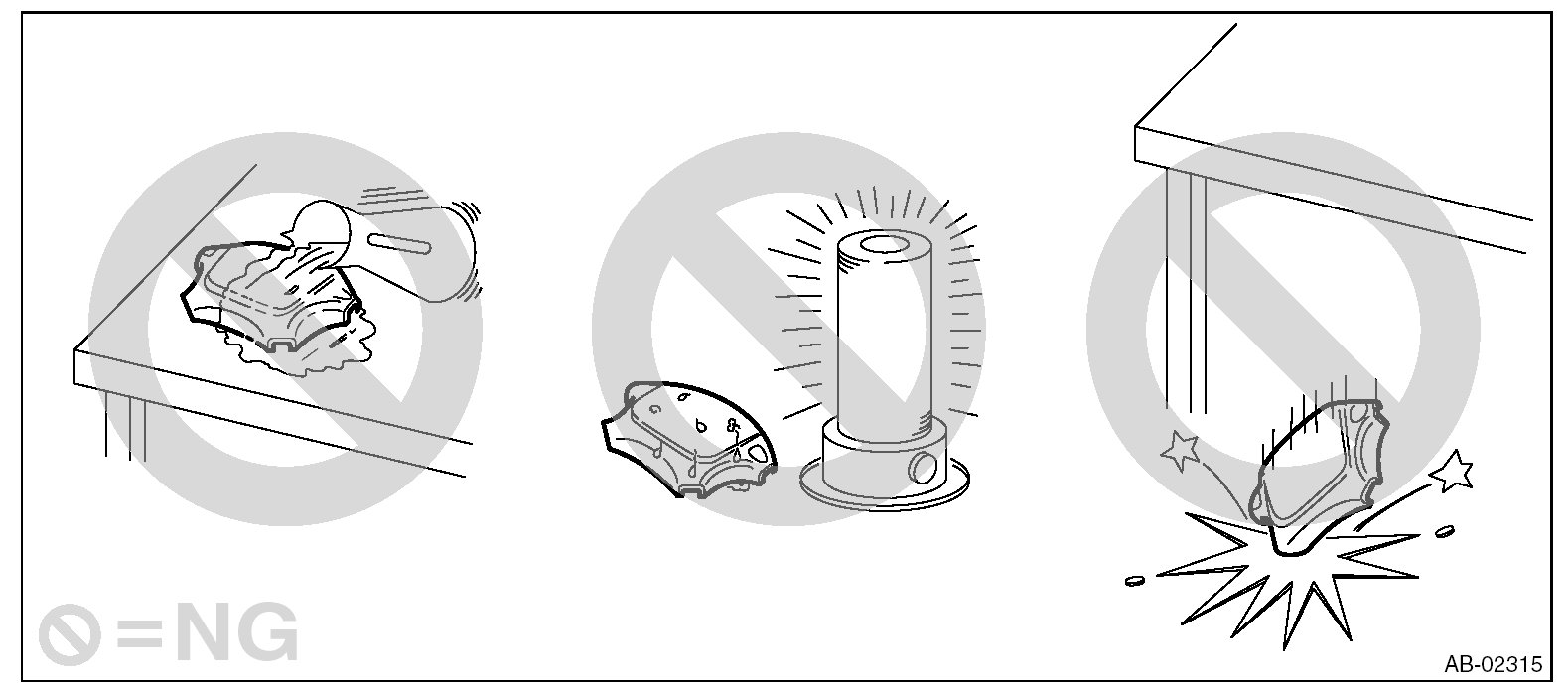 =NG

AB-02315