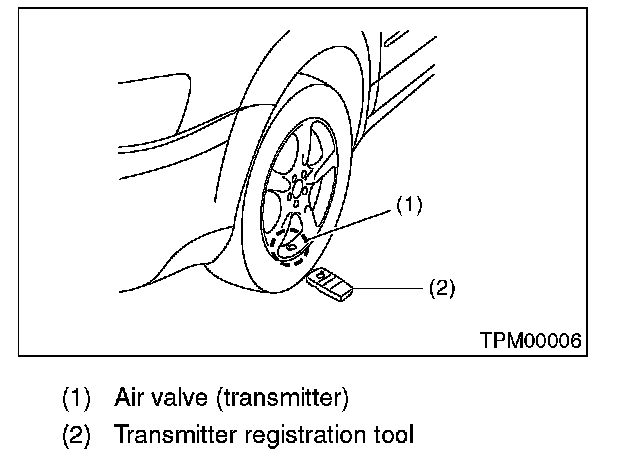 (1)

(2)

TPM00006

(1) Air valve (transmitter)
(2) Transmitter registration tool