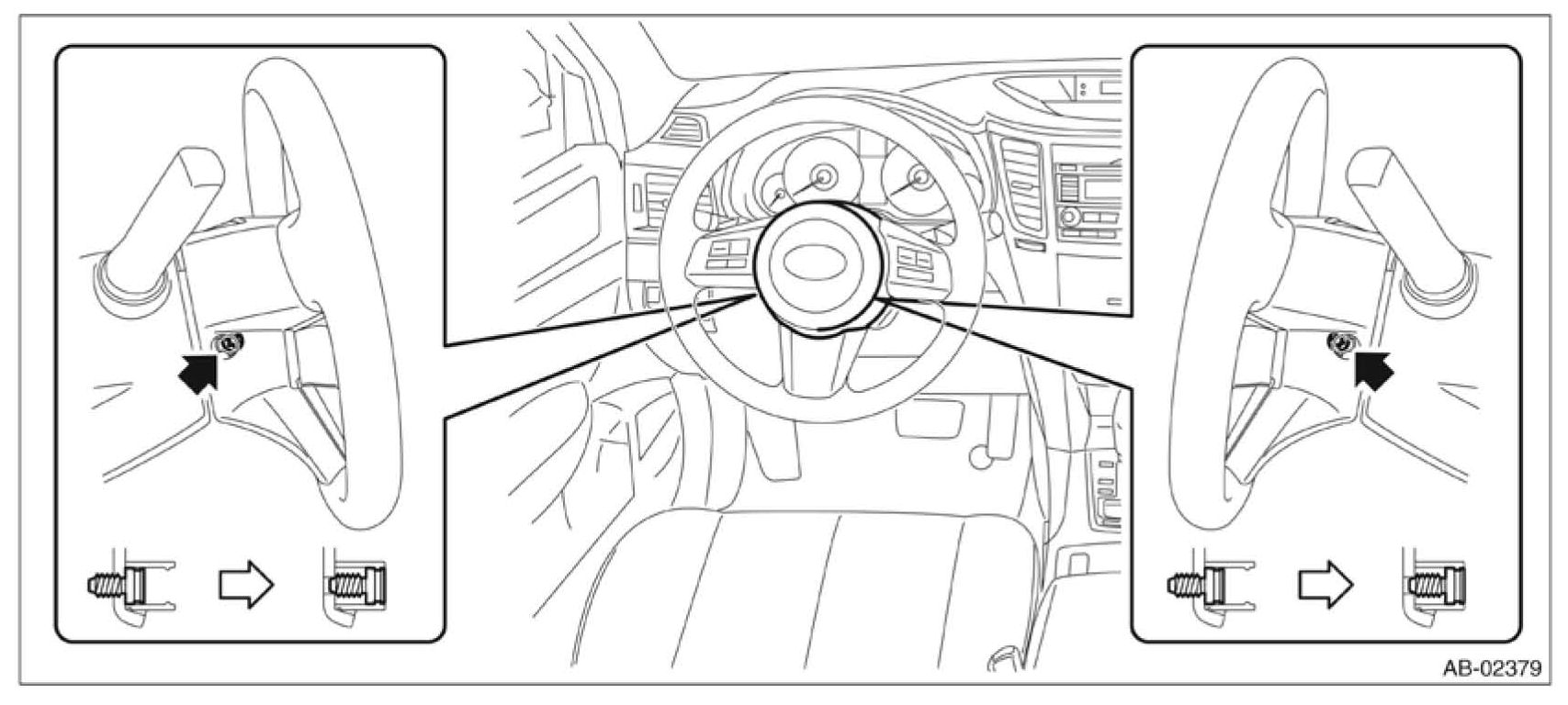 AB-02379