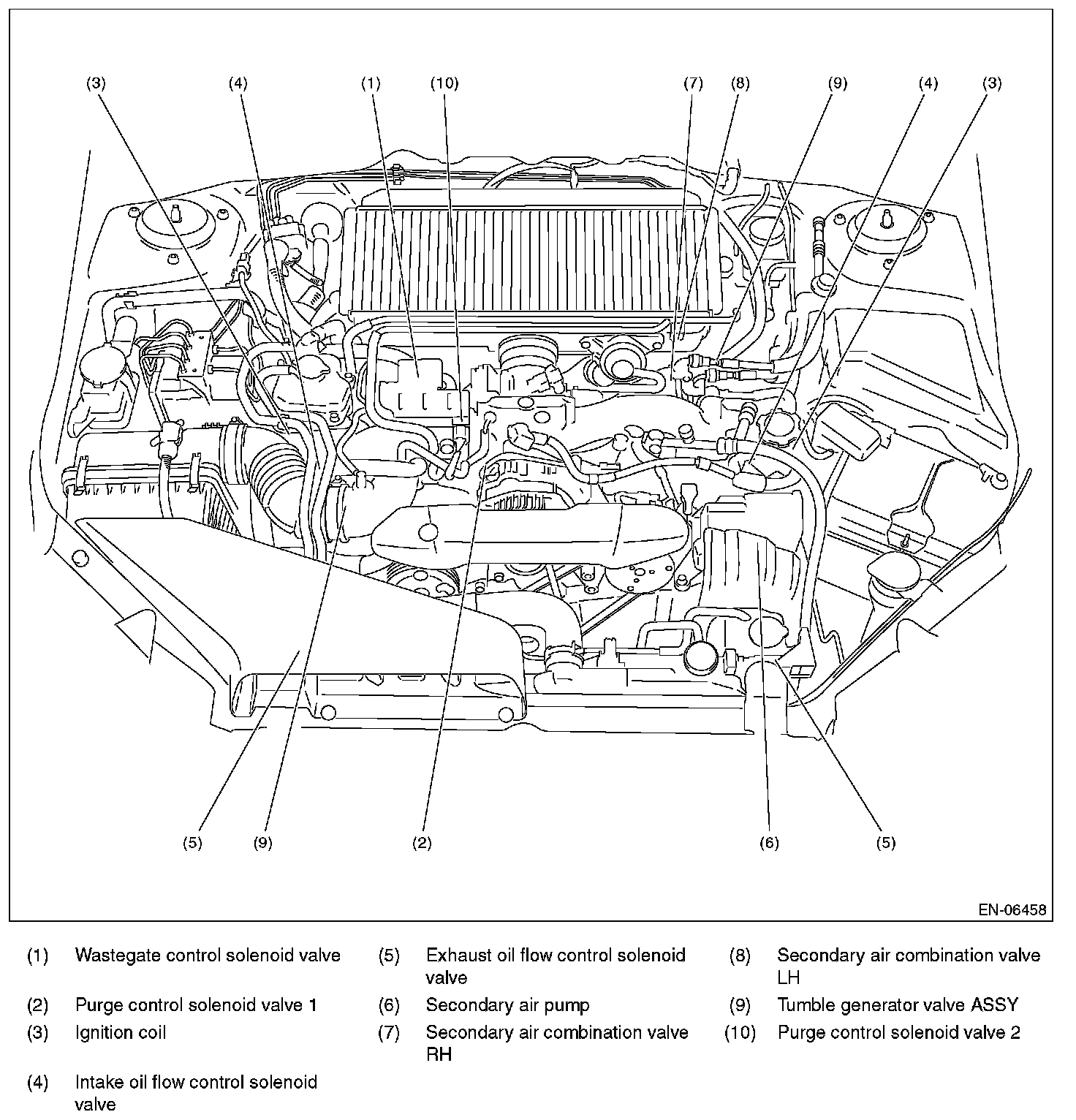 (3) (4) (1) (10) (7) (8) (9) (4) (3)

(5) (9) (2) (6) (5)

EN-06458

(1) Wastegate control solenoid valve

(2) Purge control solenoid valve 1

(3) Ignition coil

(4) Intake oil flow control solenoid valve

(5) Exhaust oil flow control solenoid valve

(6) Secondary air pump

(7) Secondary air combination valve RH

(8) Secondary air combination valve LH

(9) Tumble generator valve ASSY

(10) Purge control solenoid valve 2