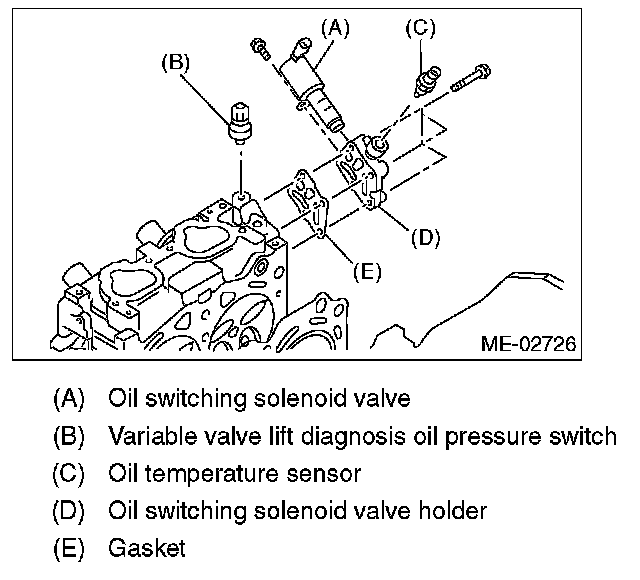 (A)
(C)
(B)
(D)
(E)
ME-02726

(A) Oil switching solenoid valve
(B) Variable valve lift diagnosis oil pressure switch
(C) Oil temperature sensor
(D) Oil switching solenoid valve holder
(E) Gasket