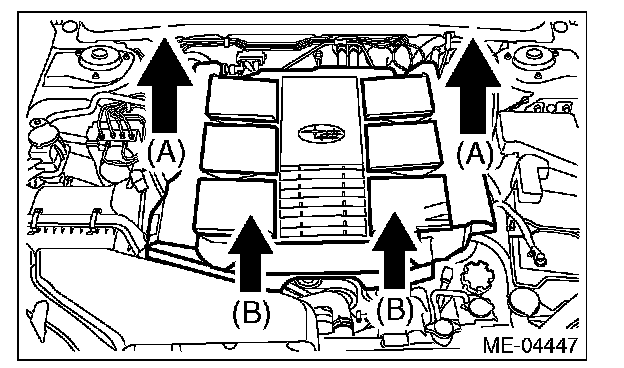 (A)
(A)
(B)
(B)
ME-04447