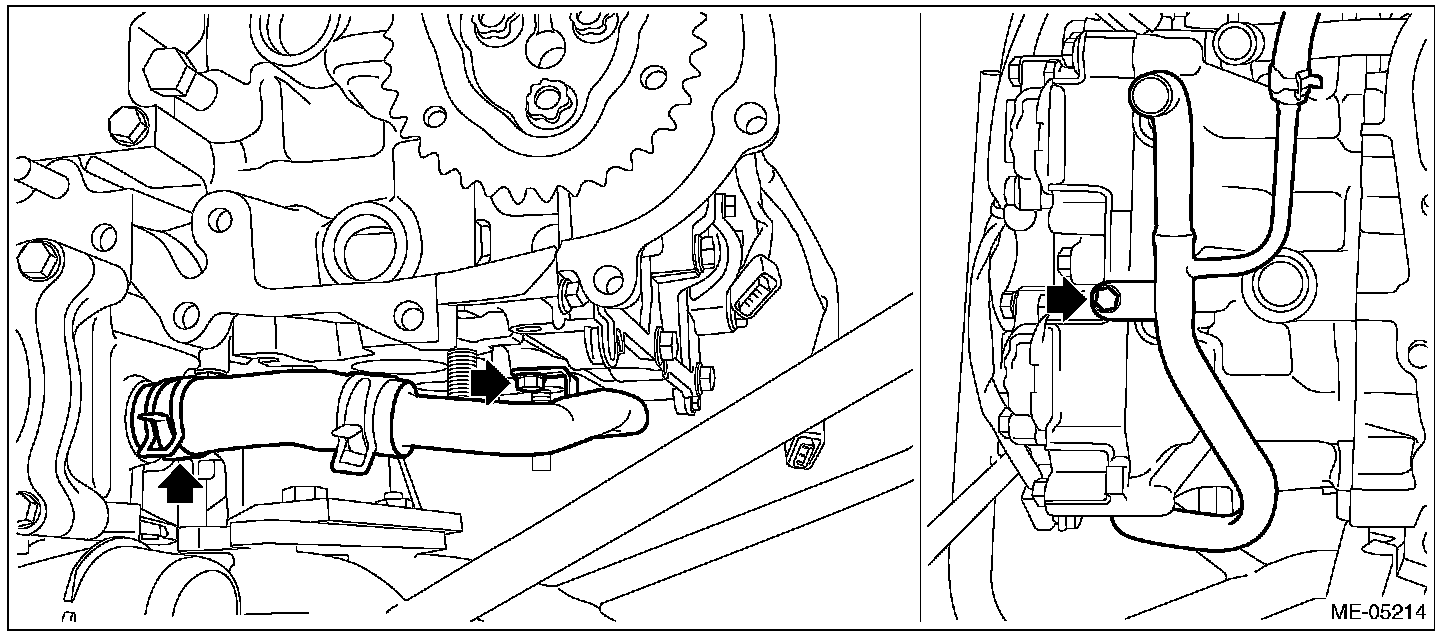 ME-05214