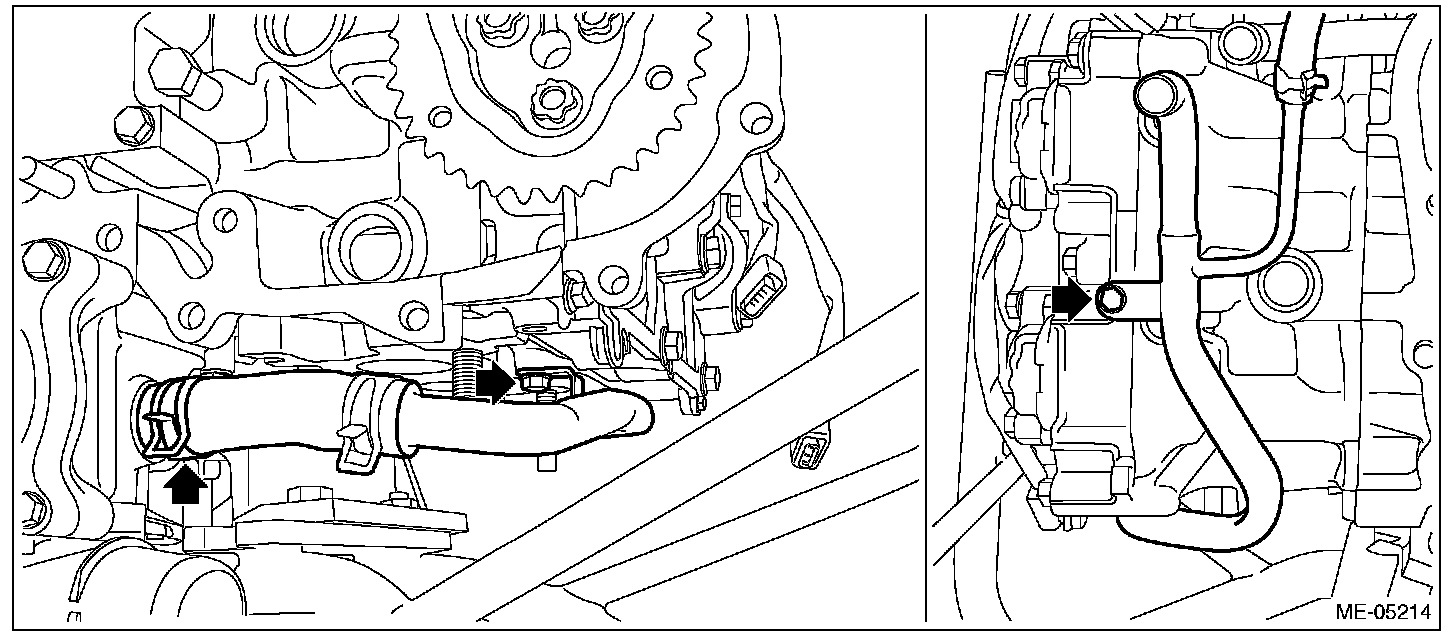 ME-05214