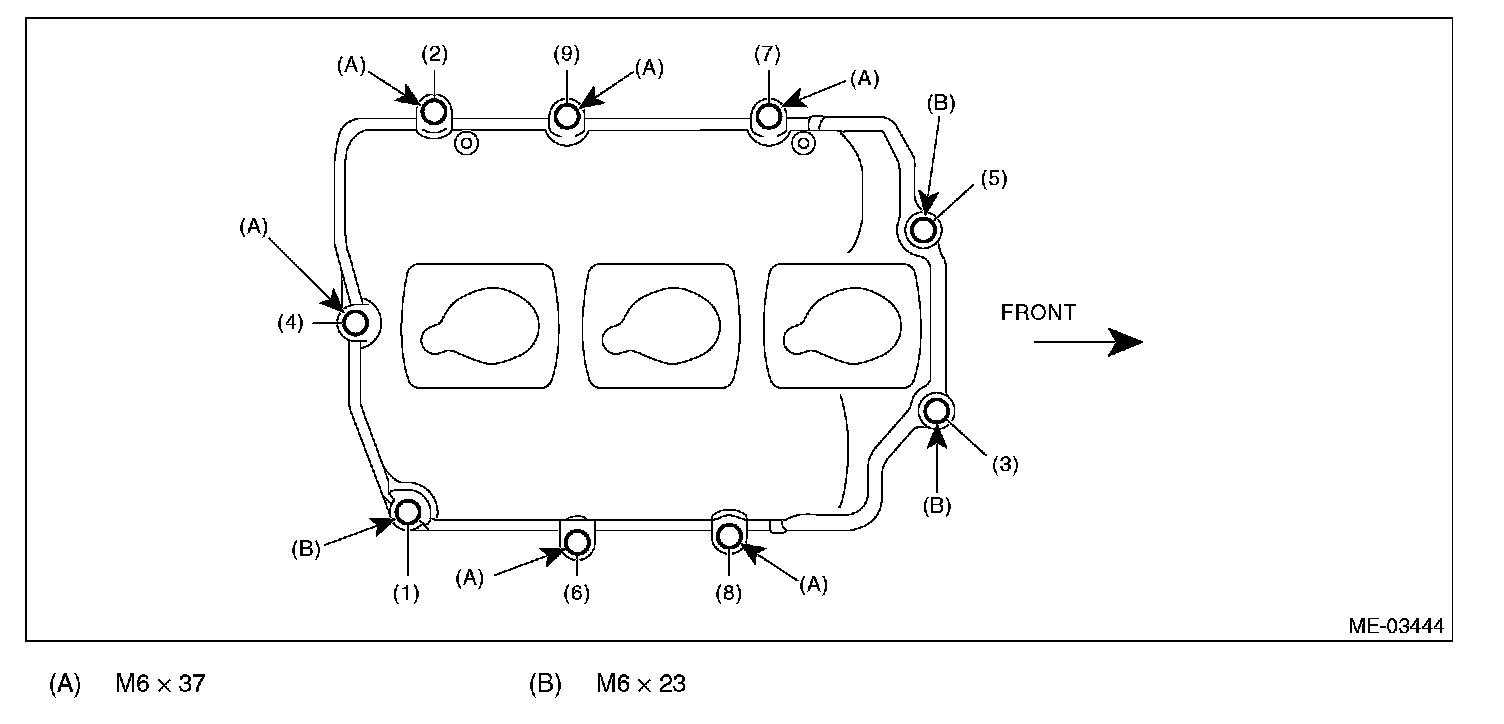 (A) (2) (9) (A) (7) (A)

(B)

(5)

(A)

(4)

FRONT

(3)

(B)

(B)

(1) (A) (6) (8) (A)

ME-03444

(A) M6 × 37

(B) M6 × 23