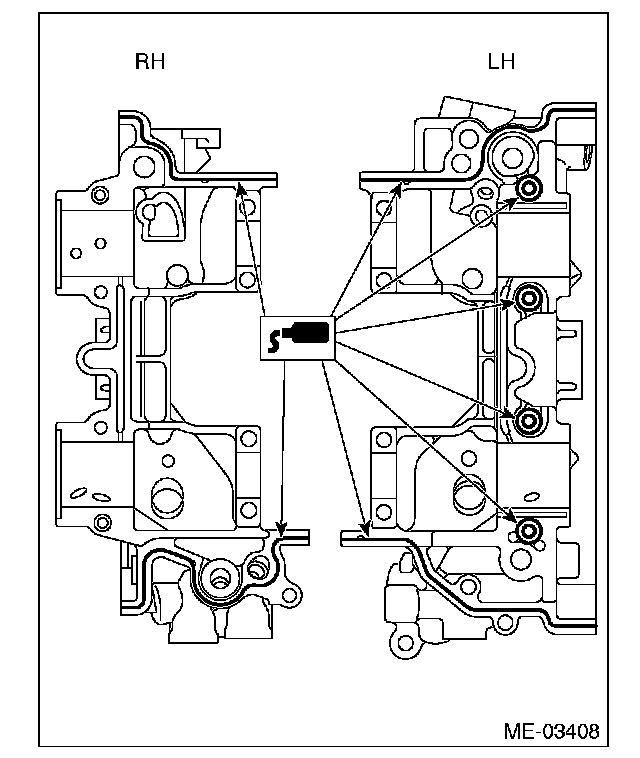 RH

LH

ME-03408