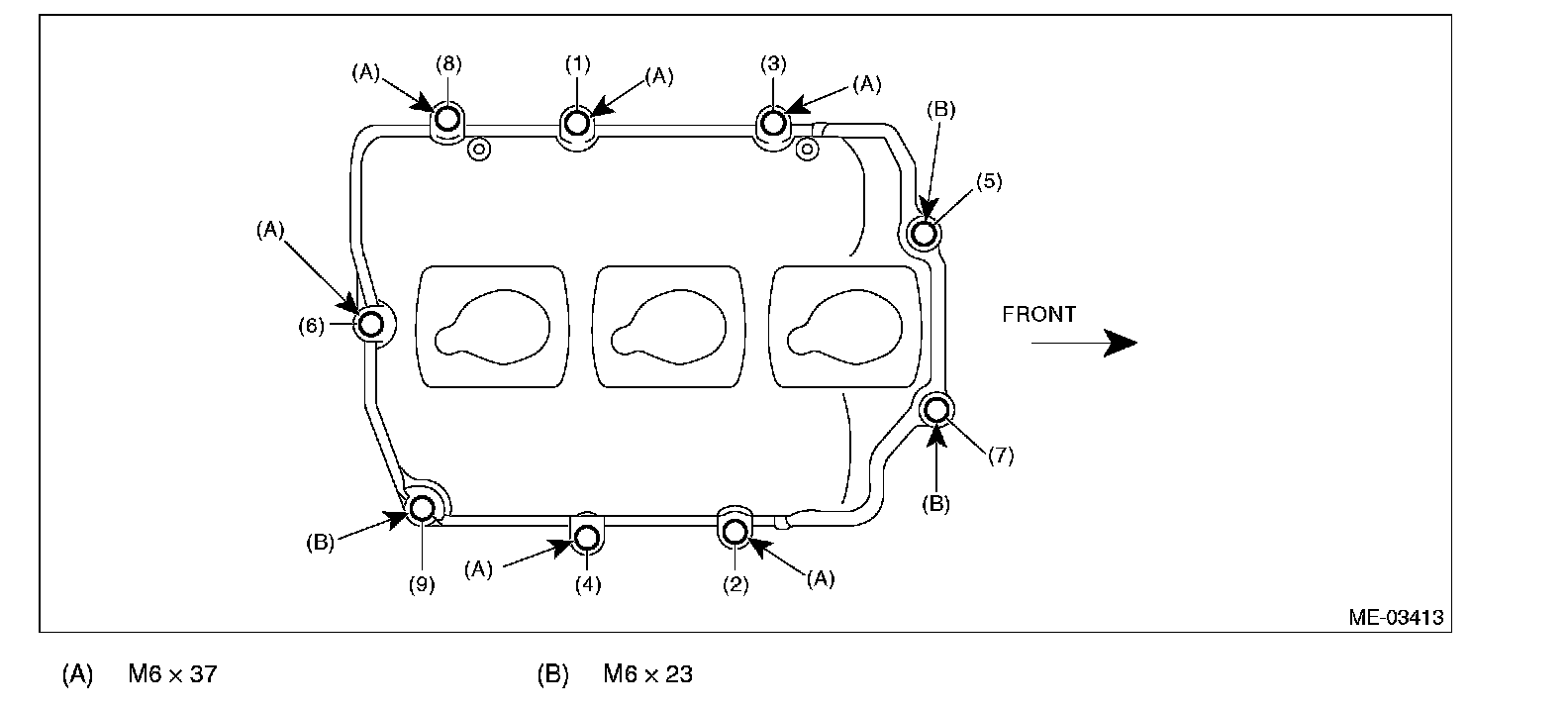 (A) (8) (1) (A) (3) (A)

(B)

(5)

(A)

(6)

FRONT

(7)

(B)

(B)

(9) (A) (4) (2) (A)

ME-03413

(A) M6 × 37

(B) M6 × 23