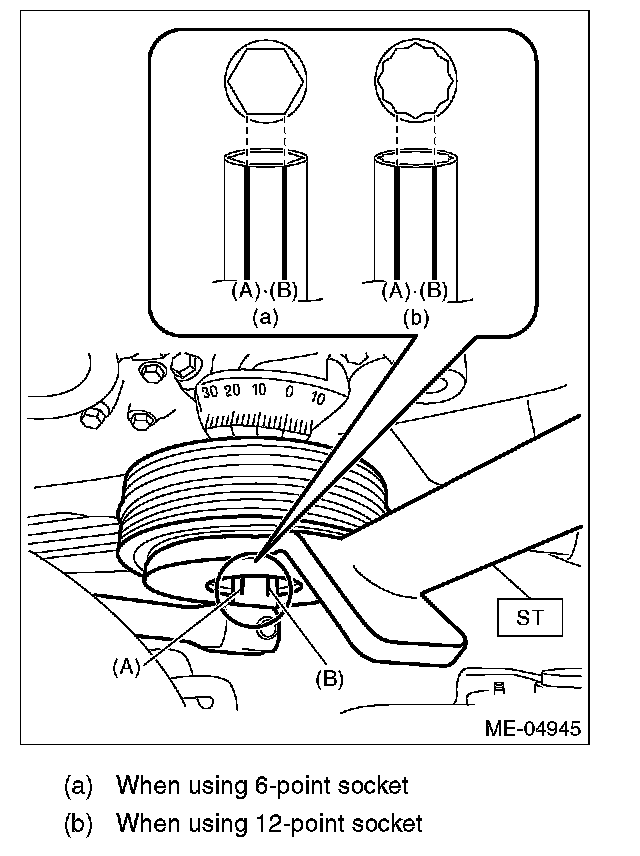 (A)·(B)
(a)

(A)·(B)
(b)

30 20 10 0 10

ST

(A)

(B)

ME-04945

(a) When using 6-point socket
(b) When using 12-point socket