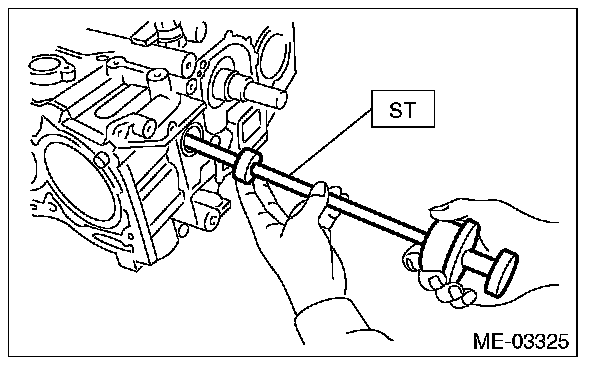 ST

ME-03325