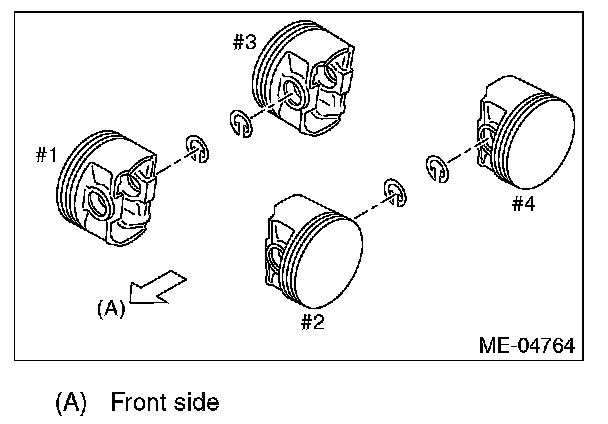 #3

#1

#4

(A)

#2

ME-04764

(A) Front side