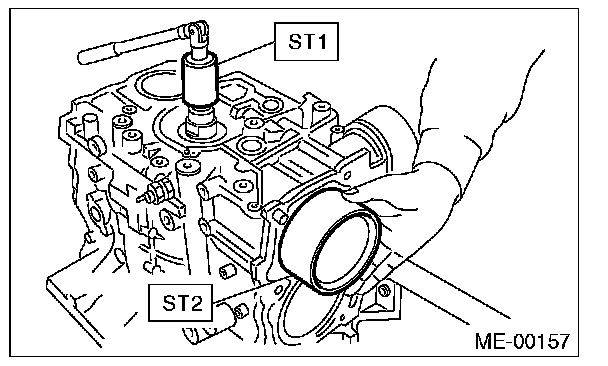 ST1

ST2

ME-00157