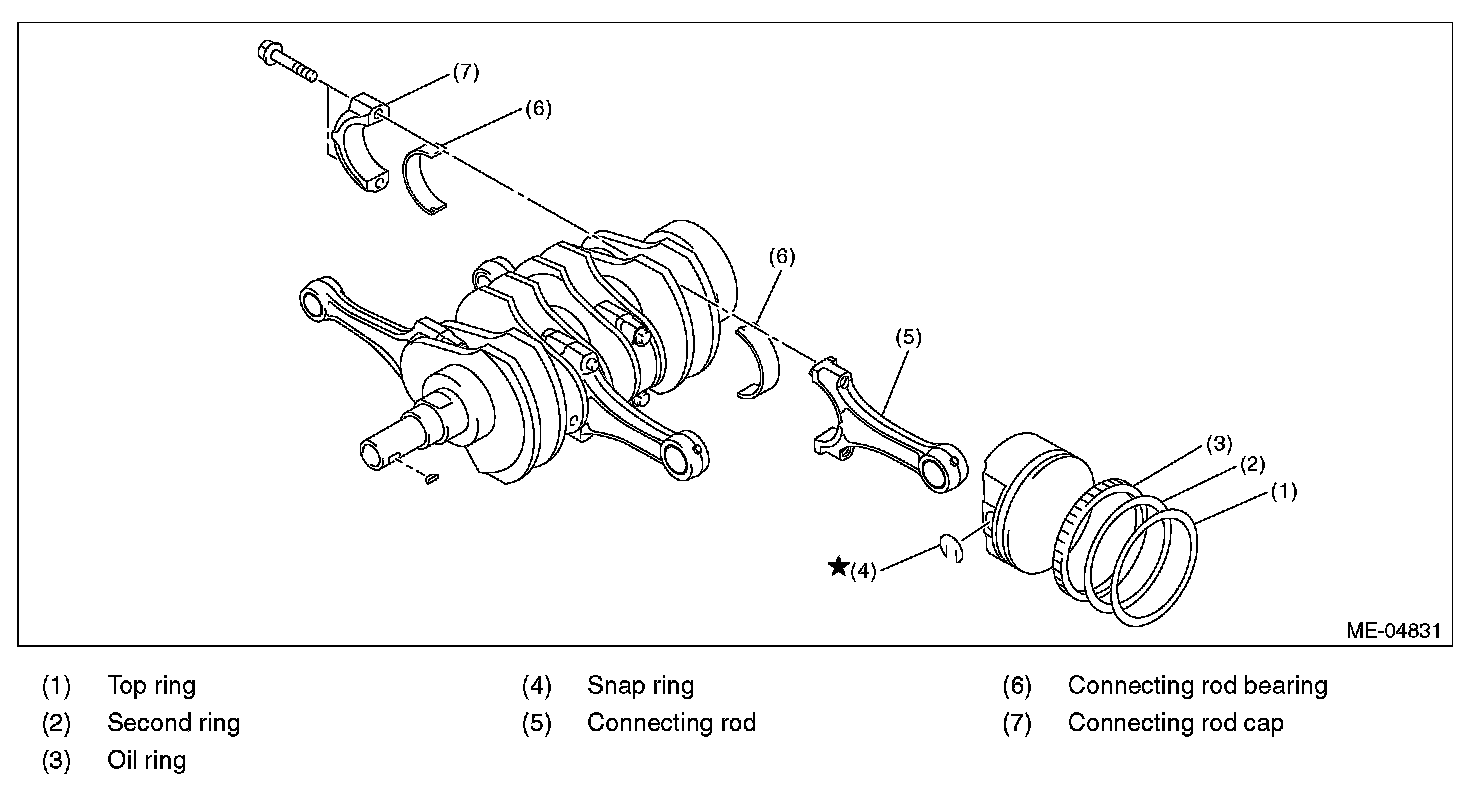 (7)
(6)
(6)
(5)
(3)
(2)
(1)
★(4)
ME-04831

(1) Top ring
(2) Second ring
(3) Oil ring
(4) Snap ring
(5) Connecting rod
(6) Connecting rod bearing
(7) Connecting rod cap