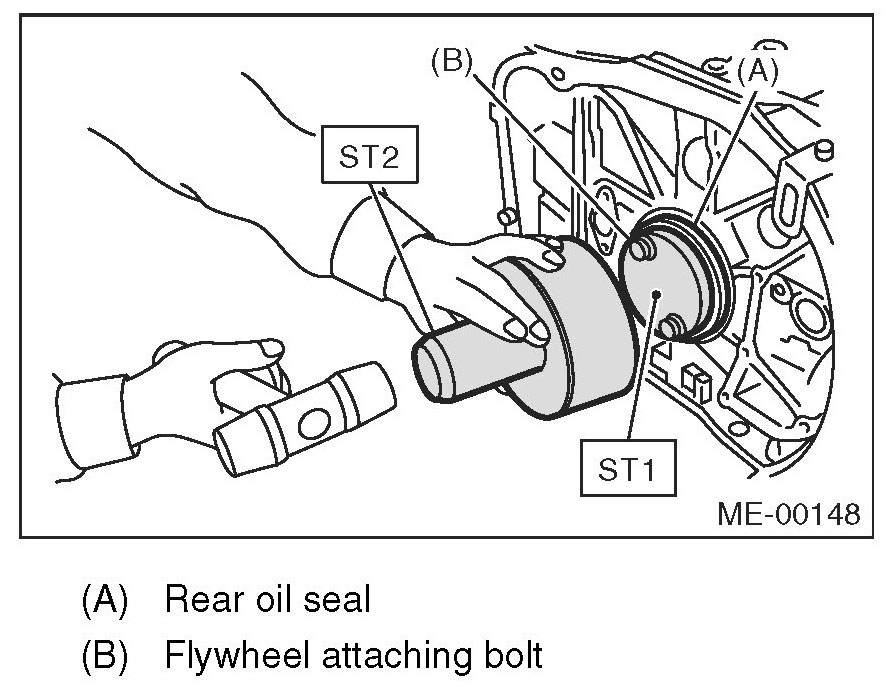 (B)
(A)
ST2
ST1
ME-00148

(A) Rear oil seal

(B) Flywheel attaching bolt