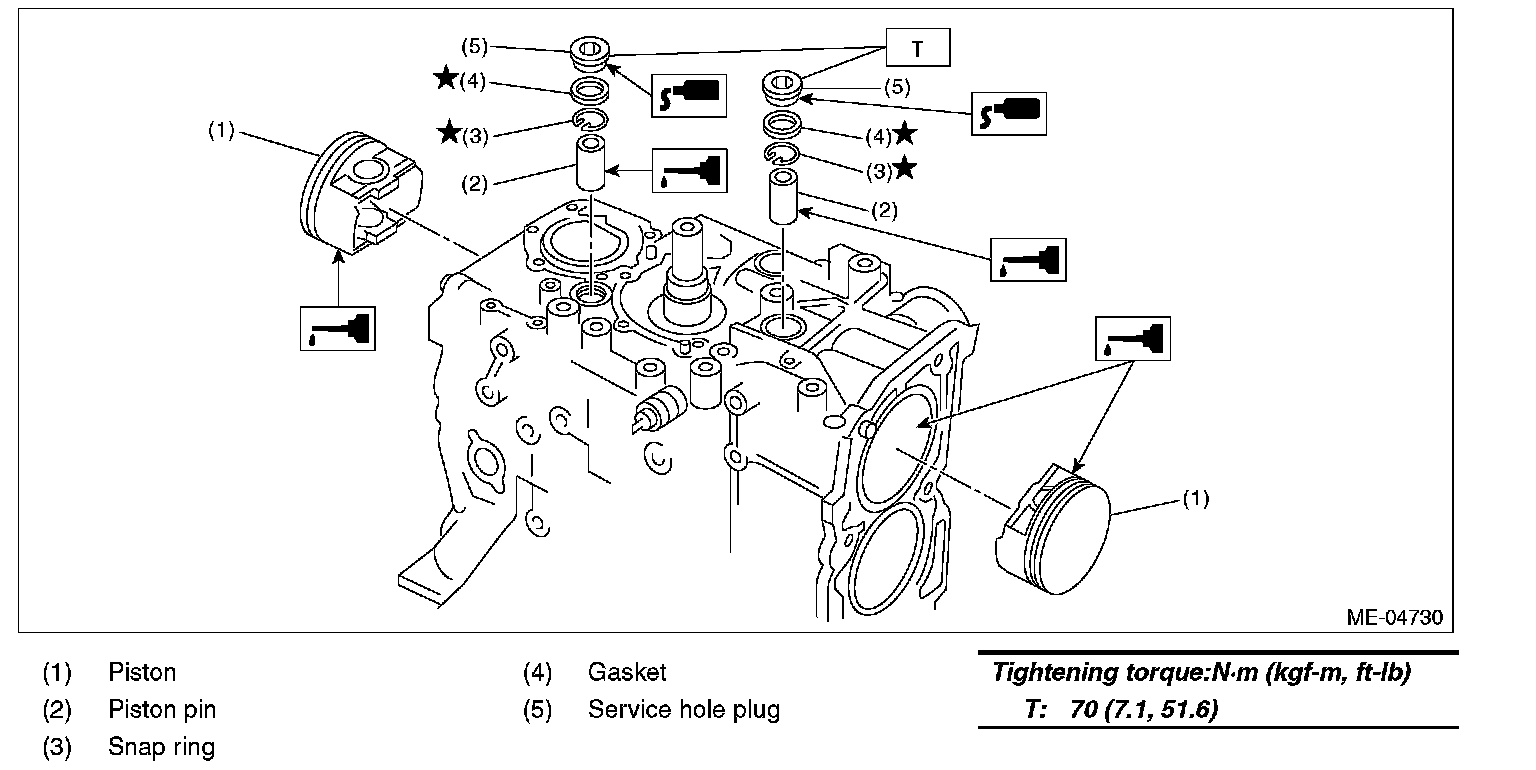 (5)
T
★(4)
(5)
★(3)
(4)★
(1)
(3)★
(2)
(2)
(1)
ME-04730

(1) Piston
(2) Piston pin
(3) Snap ring

(4) Gasket
(5) Service hole plug

Tightening torque:N·m (kgf-m, ft-lb)
T: 70 (7.1, 51.6)