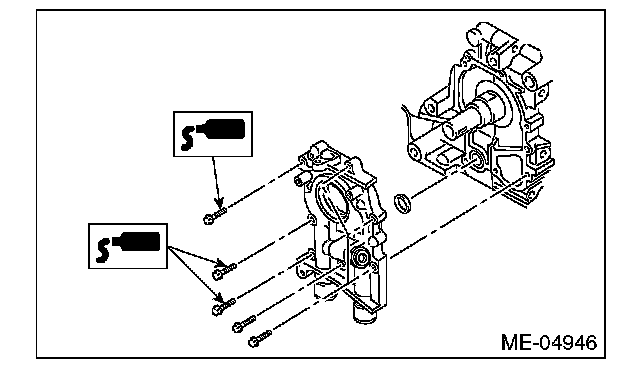 ME-04946