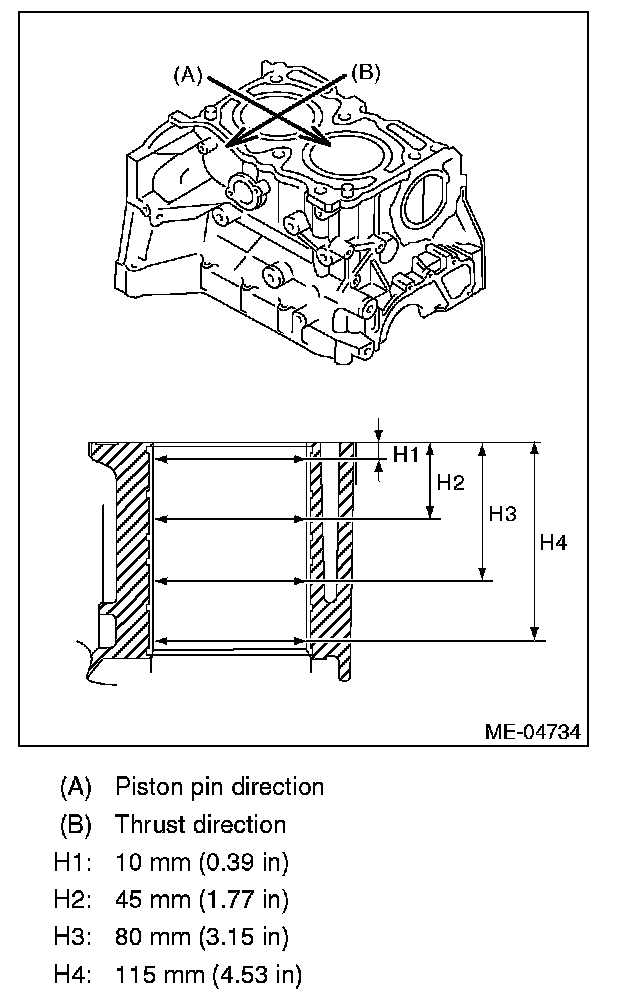 (A)
(B)

H1
H2
H3
H4

ME-04734

(A) Piston pin direction
(B) Thrust direction
H1: 10 mm (0.39 in)
H2: 45 mm (1.77 in)
H3: 80 mm (3.15 in)
H4: 115 mm (4.53 in)