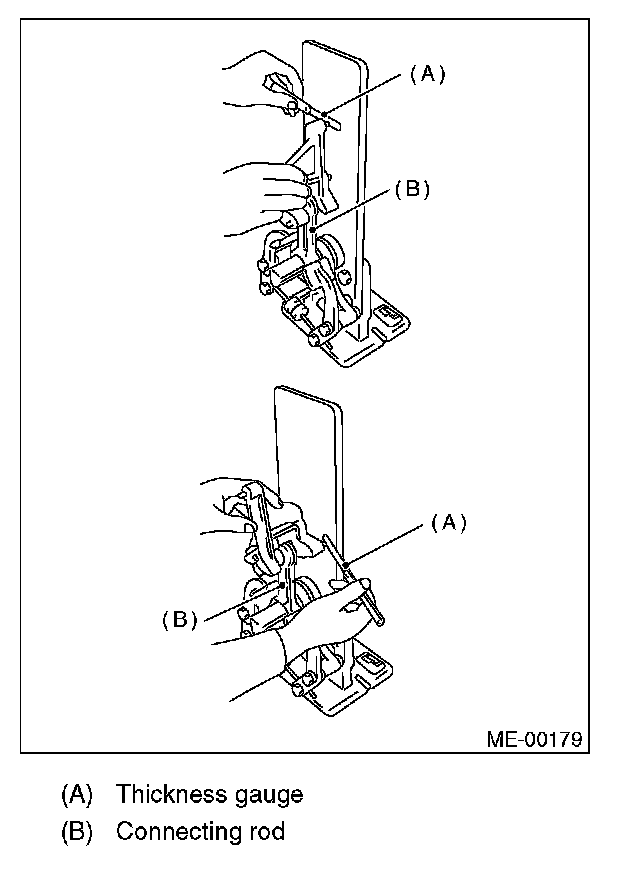 (A)

(B)

(A)

(B)

ME-00179

(A) Thickness gauge

(B) Connecting rod