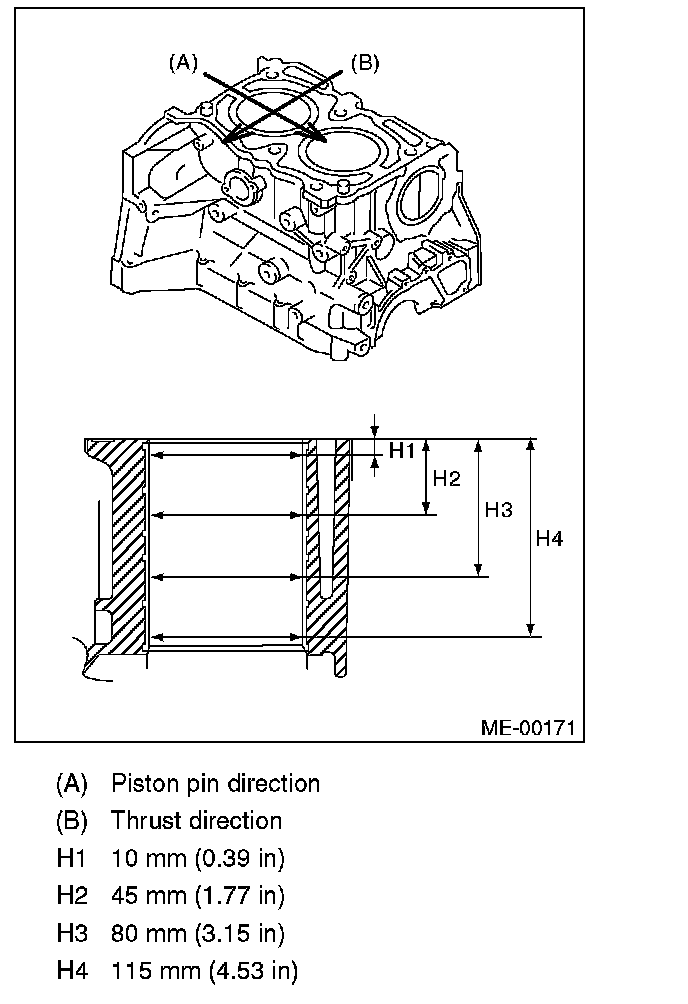 (A)
(B)

H1
H2
H3
H4

ME-00171

(A) Piston pin direction
(B) Thrust direction
H1 10 mm (0.39 in)
H2 45 mm (1.77 in)
H3 80 mm (3.15 in)
H4 115 mm (4.53 in)