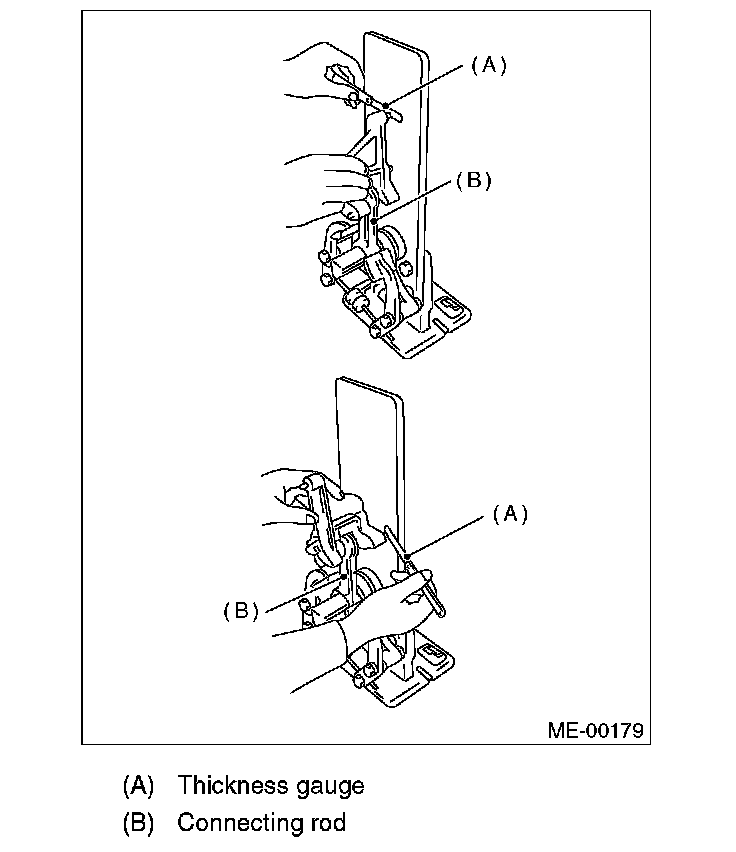 (A)

(B)

(A)

(B)

ME-00179

(A) Thickness gauge

(B) Connecting rod