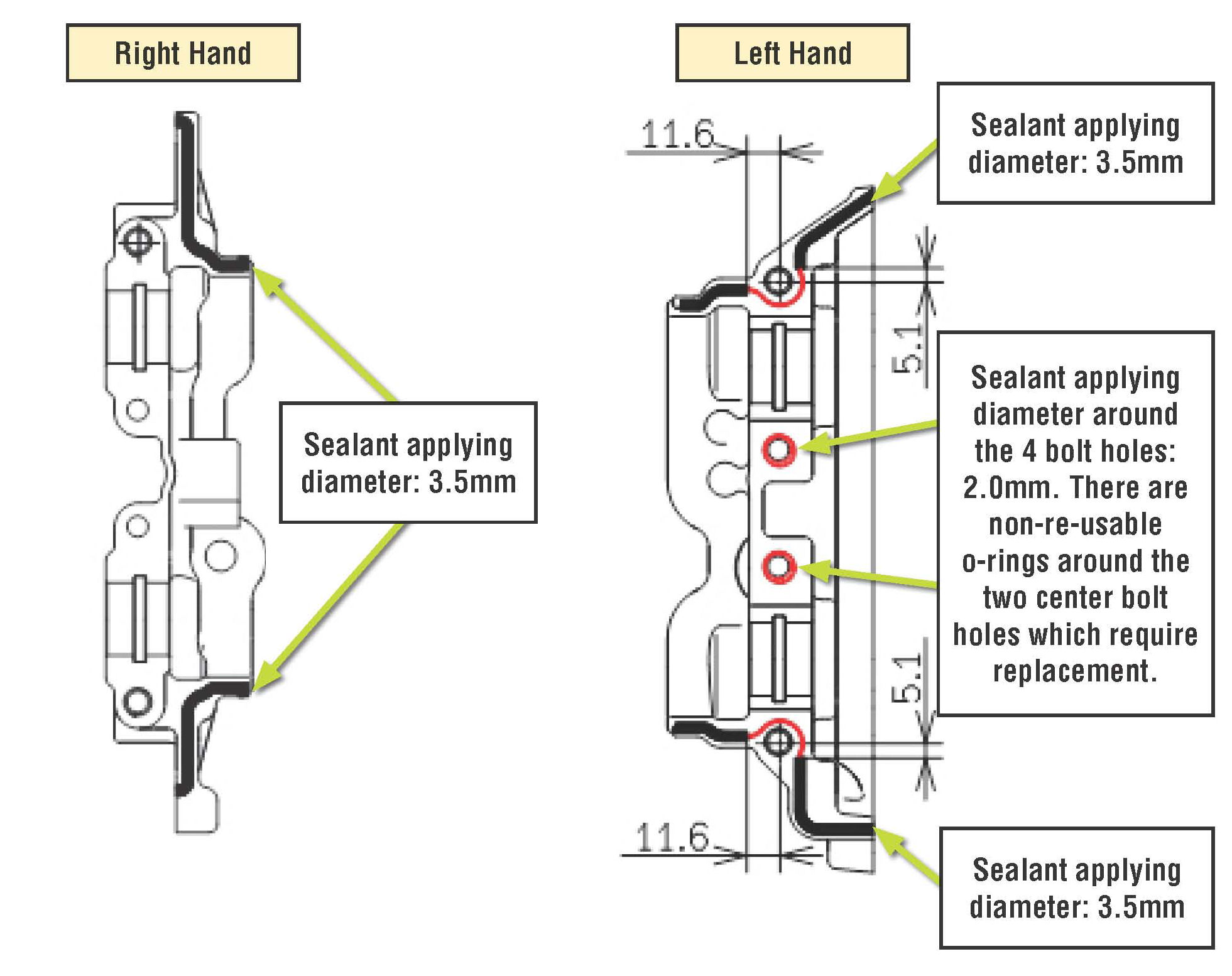 Right Hand

Sealant applying diameter: 3.5mm

Left Hand

11.6

Sealant applying diameter: 3.5mm

5.1

Sealant applying diameter around the 4 bolt holes: 2.0mm. There are non-re-usable o-rings around the two center bolt holes which require replacement.

5.1

11.6

Sealant applying diameter: 3.5mm