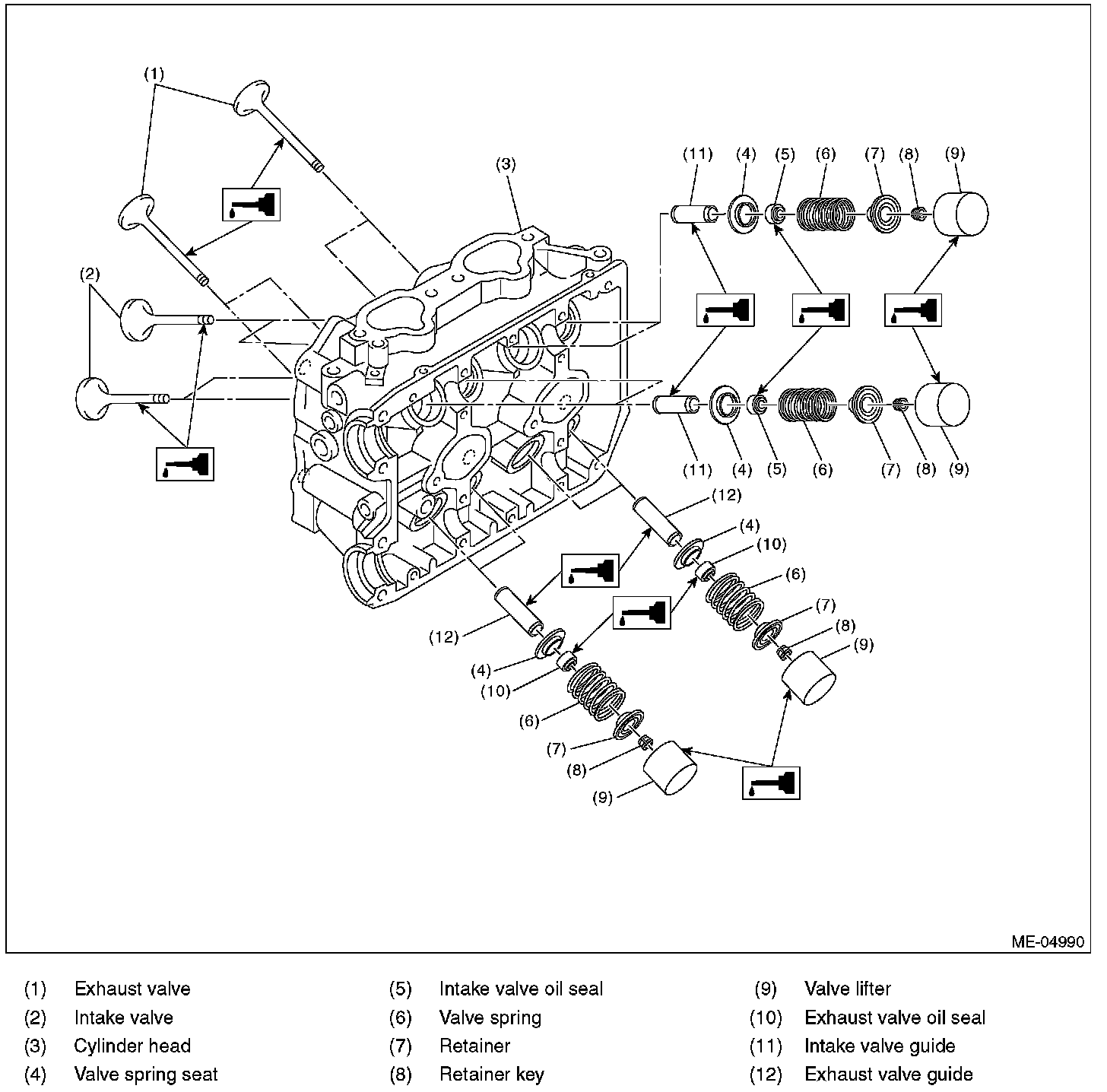 (1)
(2)
(3)
(11) (4) (5) (6) (7) (8) (9)
(11) (4) (5) (6) (7) (8) (9)
(12)
(4)
(10)
(6)
(7)
(8)
(9)
(12)
(4)
(10)
(6)
(7)
(8)
(9)

ME-04990

(1) Exhaust valve
(2) Intake valve
(3) Cylinder head
(4) Valve spring seat

(5) Intake valve oil seal
(6) Valve spring
(7) Retainer
(8) Retainer key

(9) Valve lifter
(10) Exhaust valve oil seal
(11) Intake valve guide
(12) Exhaust valve guide