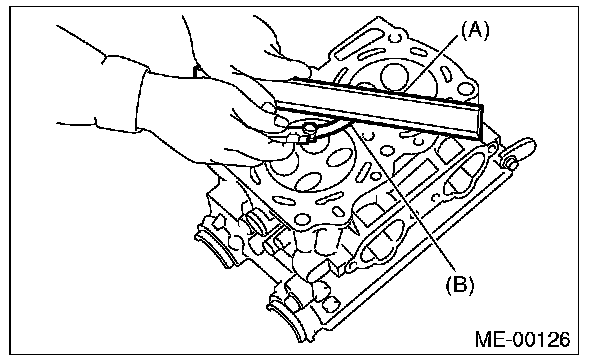 (A)

(B)

ME-00126