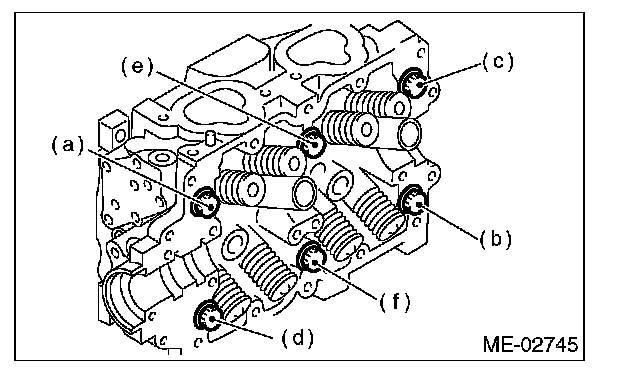 (e)
(c)
(a)
(b)
(f)
(d)
ME-02745