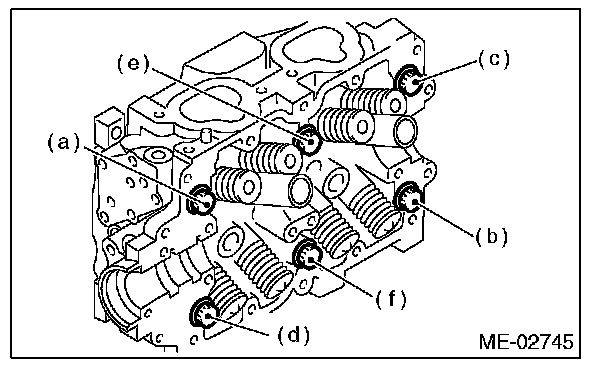 (e)
(c)
(a)
(b)
(f)
(d)
ME-02745