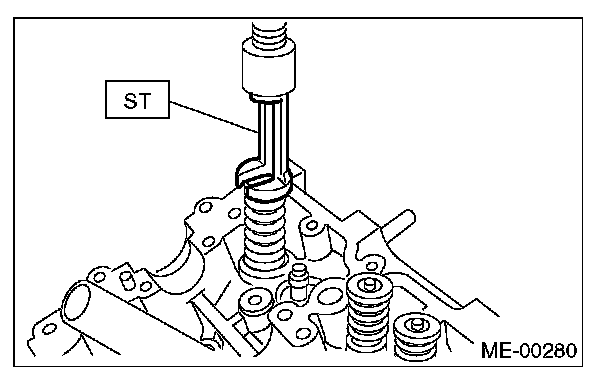 ST

ME-00280