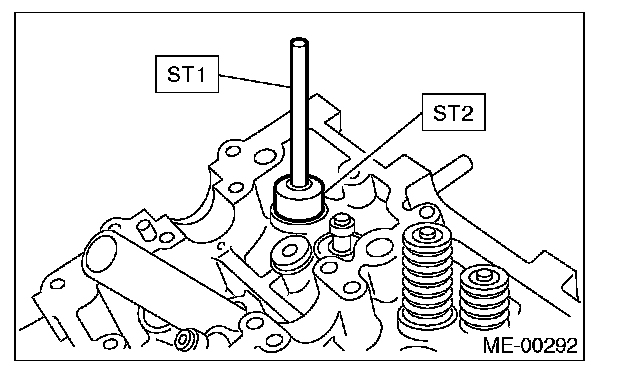 ST1
ST2
ME-00292