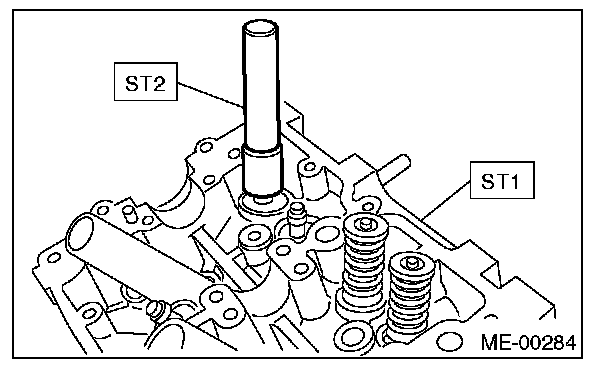 ST2

ST1

ME-00284