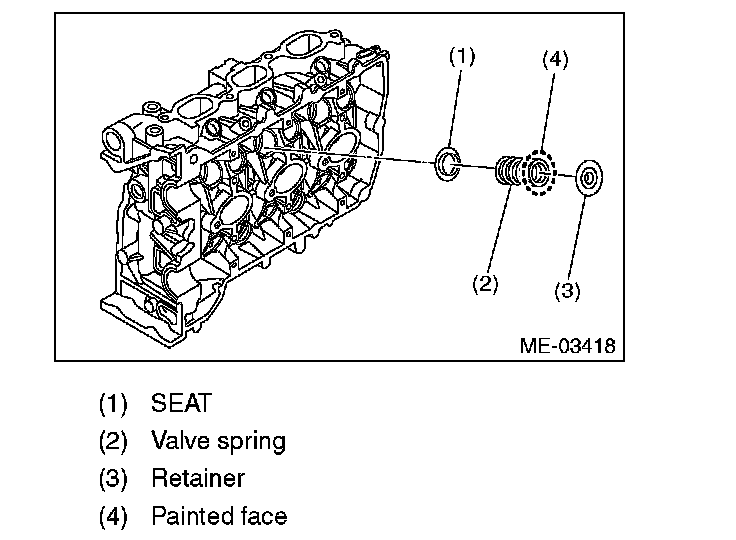 (1)
(4)
(2)
(3)
ME-03418

(1) SEAT
(2) Valve spring
(3) Retainer
(4) Painted face