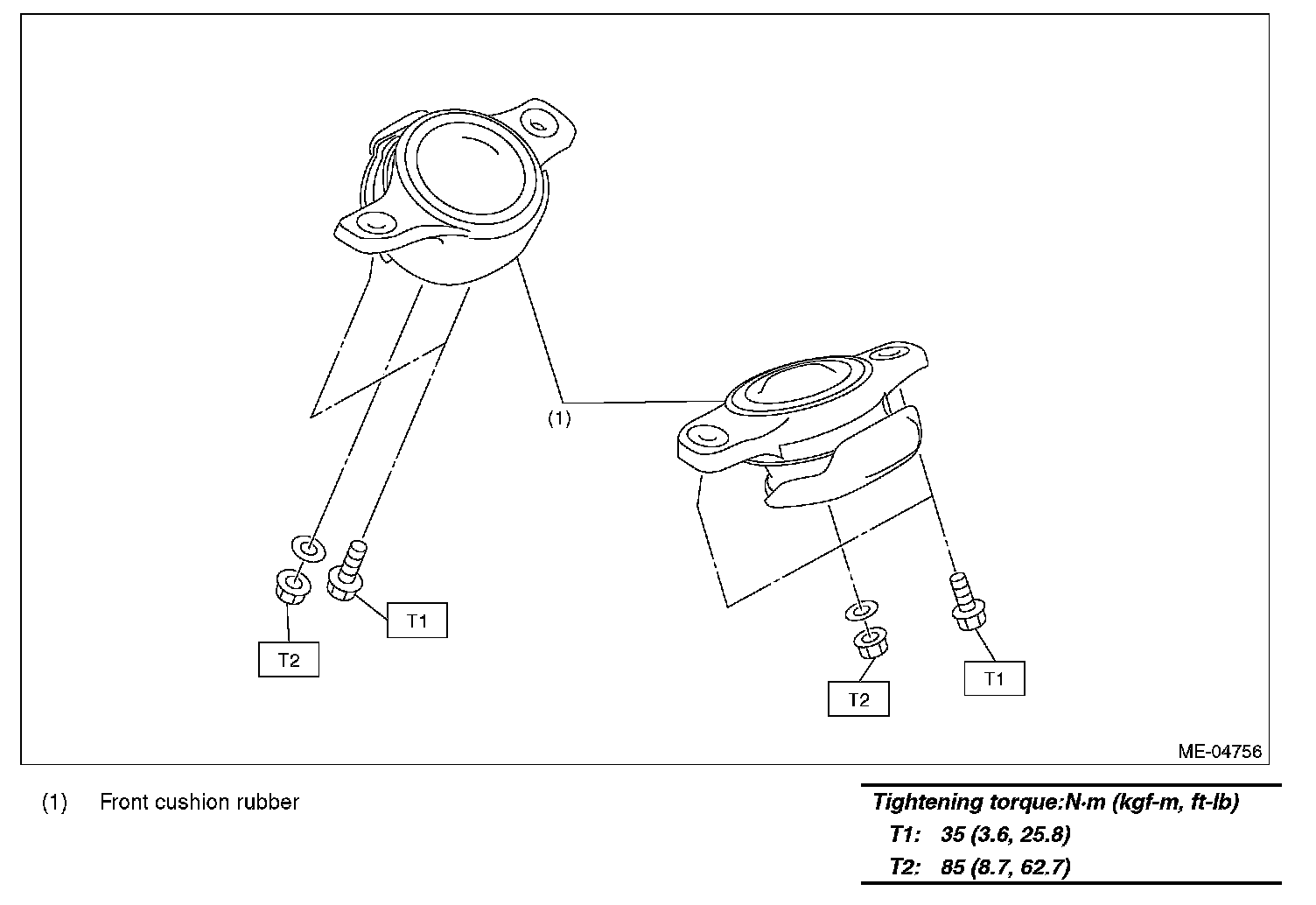 (1)

T1

T2

T2

T1

ME-04756

(1) Front cushion rubber

Tightening torque:N·m (kgf-m, ft-lb)
T1: 35 (3.6, 25.8)
T2: 85 (8.7, 62.7)