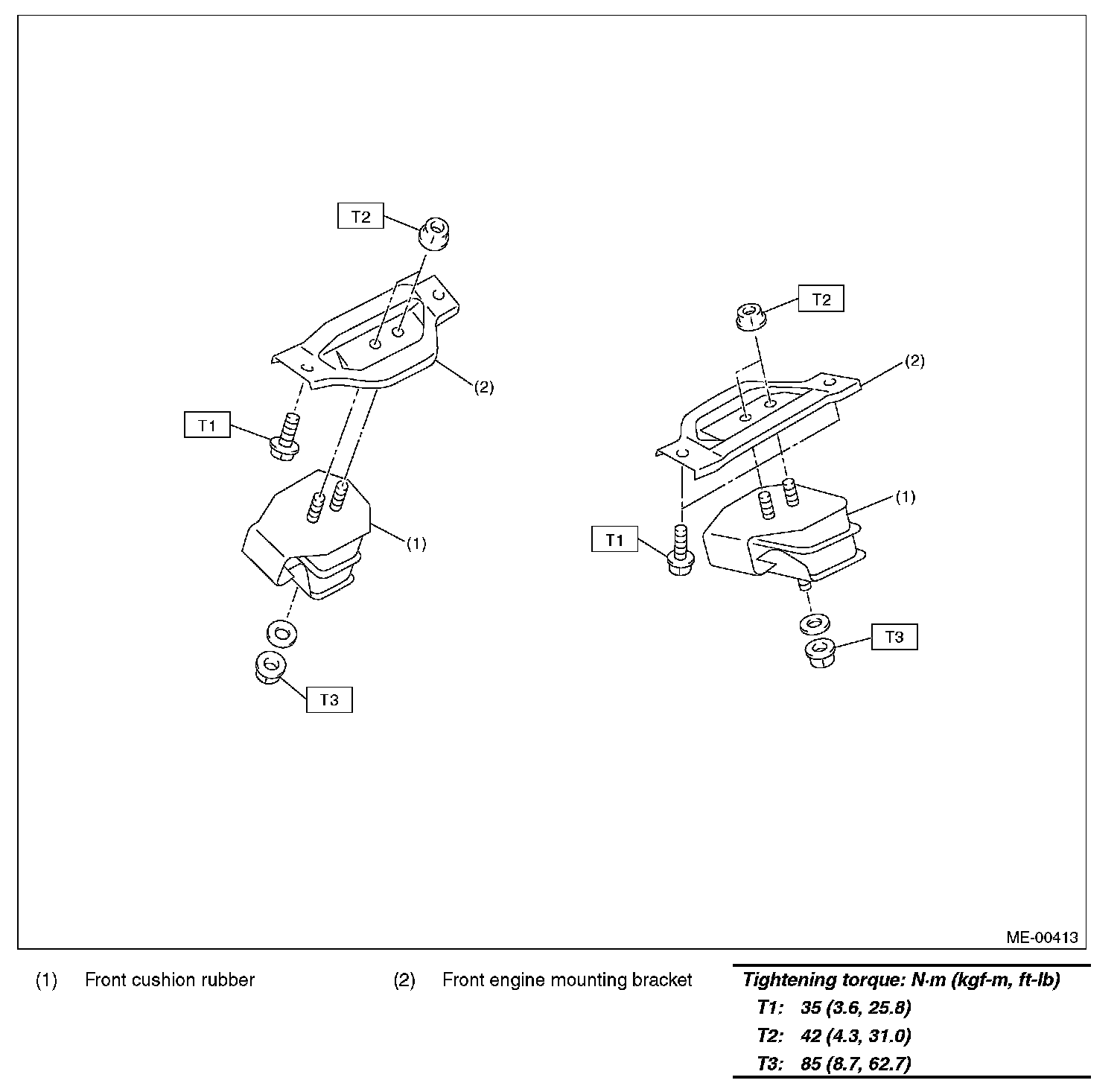 T2

(2)

T1

(1)

T3

T2

(2)

(1)

T1

T3

ME-00413

(1) Front cushion rubber

(2) Front engine mounting bracket

Tightening torque: N·m (kgf-m, ft-lb)
T1: 35 (3.6, 25.8)
T2: 42 (4.3, 31.0)
T3: 85 (8.7, 62.7)