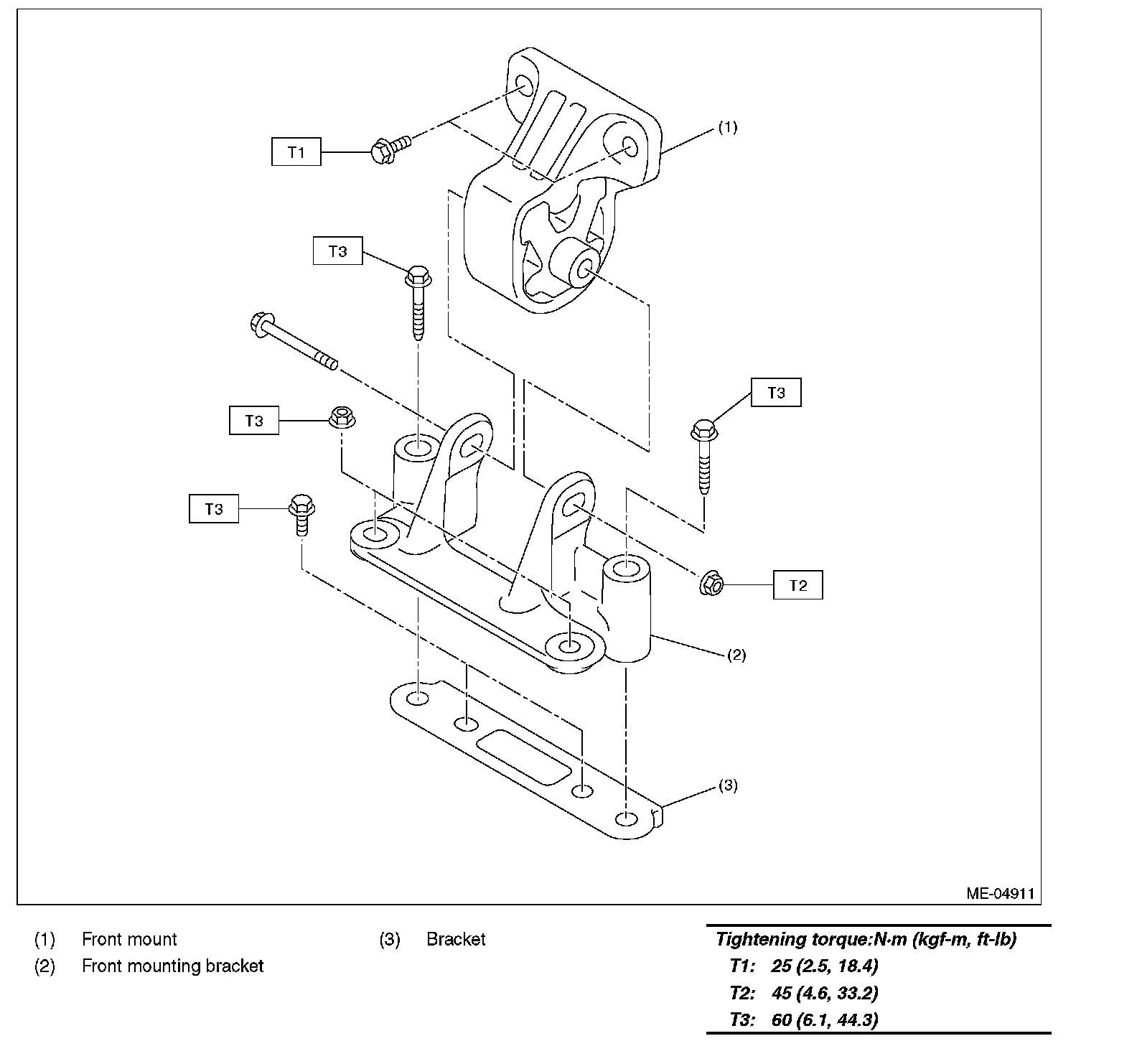 (1)

T1

T3

T3

T3

T3

T2

(2)

(3)

ME-04911

(1) Front mount
(2) Front mounting bracket
(3) Bracket

Tightening torque:N·m (kgf-m, ft-lb)
T1: 25 (2.5, 18.4)
T2: 45 (4.6, 33.2)
T3: 60 (6.1, 44.3)