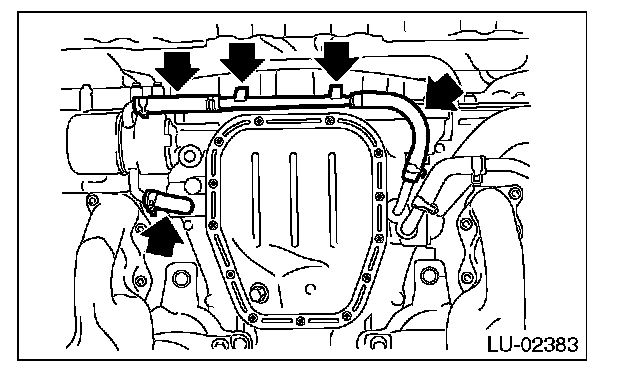 LU-02383