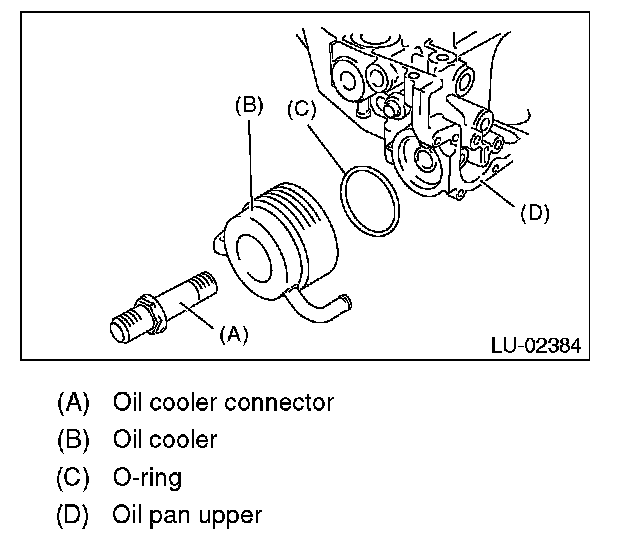 (B)
(C)
(D)
(A)
LU-02384

(A) Oil cooler connector
(B) Oil cooler
(C) O-ring
(D) Oil pan upper