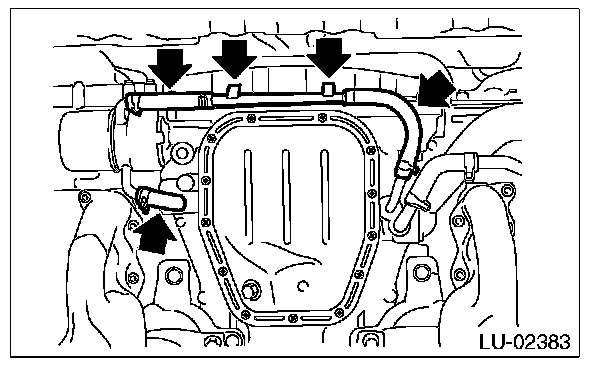 LU-02383