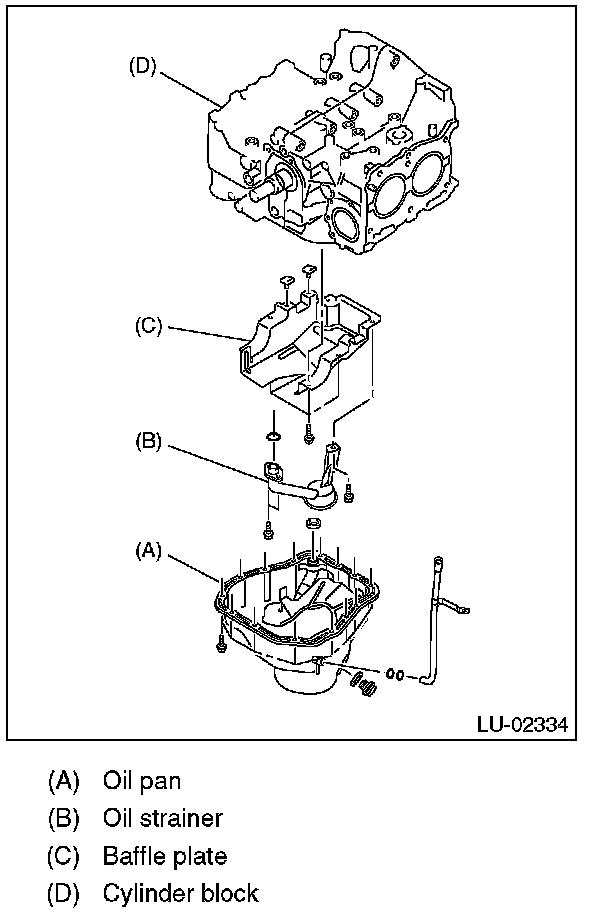 (D)

(C)

(B)

(A)

LU-02334

(A) Oil pan
(B) Oil strainer
(C) Baffle plate
(D) Cylinder block