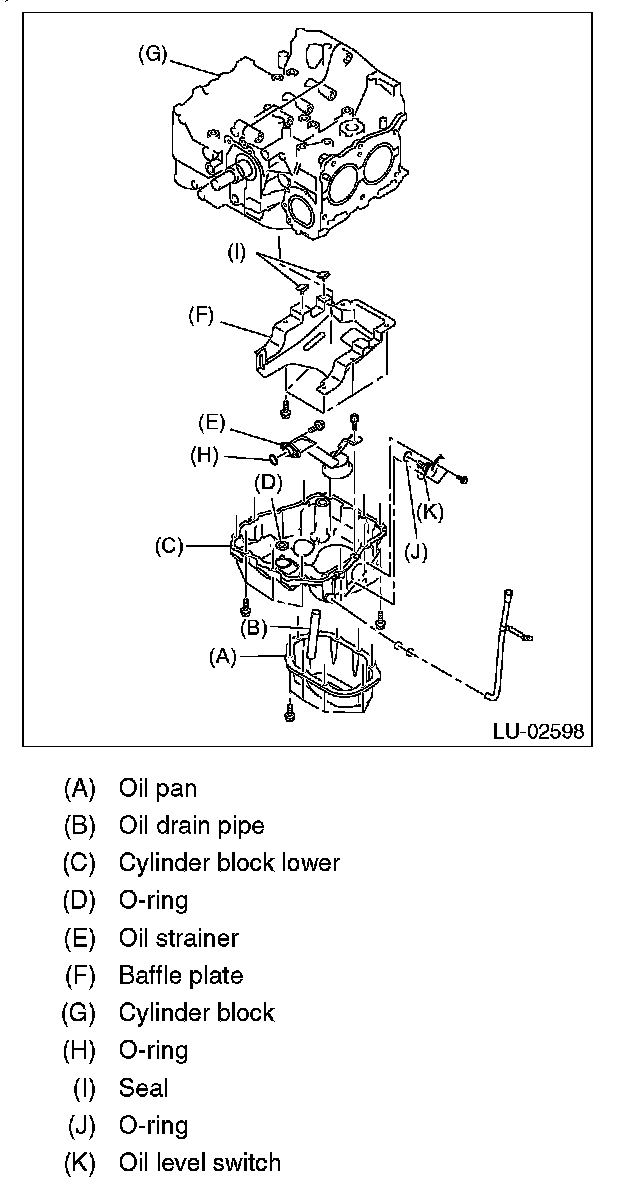 (G)

(I)

(F)

(E)

(H)

(D)

(K)

(C)

(J)

(B)

(A)

LU-02598

(A) Oil pan
(B) Oil drain pipe
(C) Cylinder block lower
(D) O-ring
(E) Oil strainer
(F) Baffle plate
(G) Cylinder block
(H) O-ring
(I) Seal
(J) O-ring
(K) Oil level switch