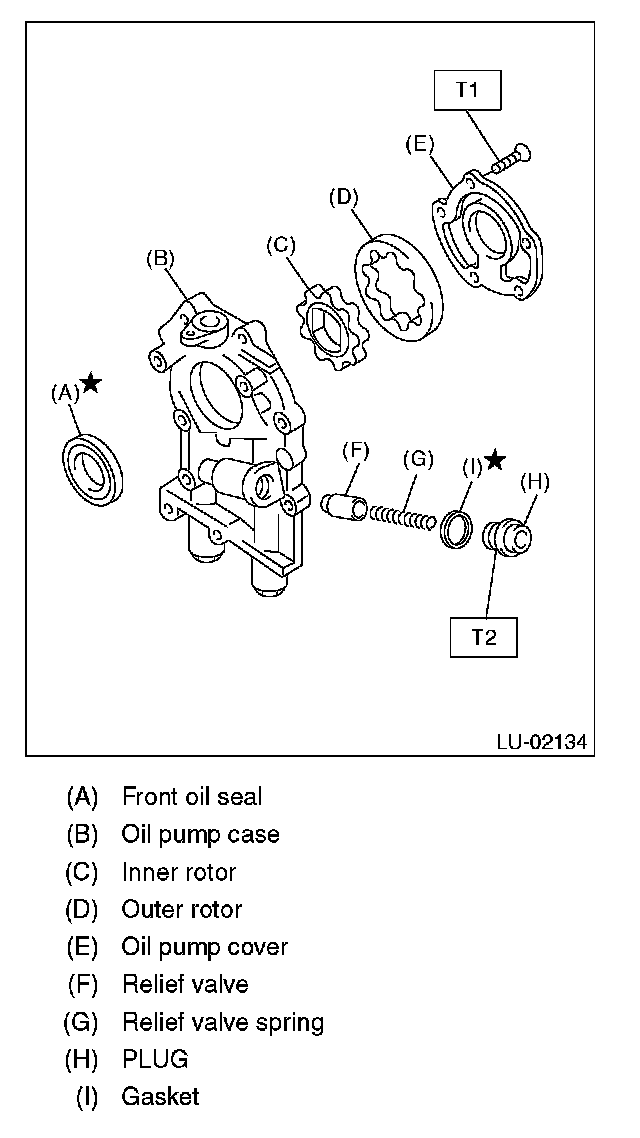 T1
(E)
(D)
(C)
(B)
(A)★
(F)
(G)
(I)★
(H)
T2
LU-02134

(A) Front oil seal
(B) Oil pump case
(C) Inner rotor
(D) Outer rotor
(E) Oil pump cover
(F) Relief valve
(G) Relief valve spring
(H) PLUG
(I) Gasket