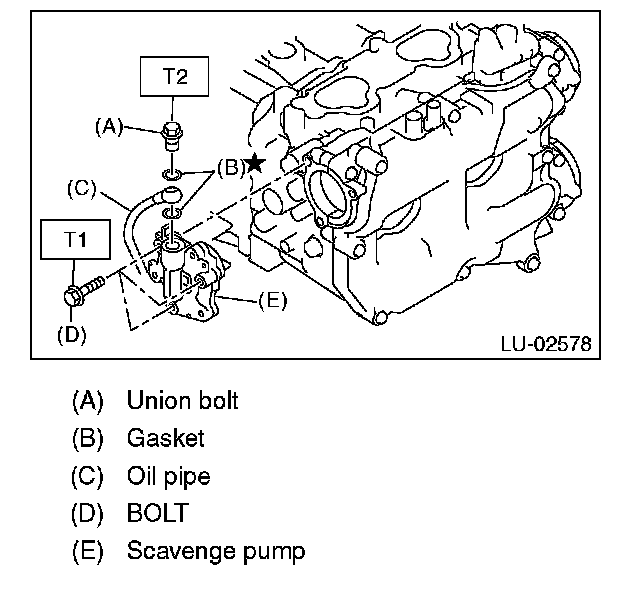 T2
(A)
(B)★
(C)
T1
(E)
(D)
LU-02578

(A) Union bolt
(B) Gasket
(C) Oil pipe
(D) BOLT
(E) Scavenge pump