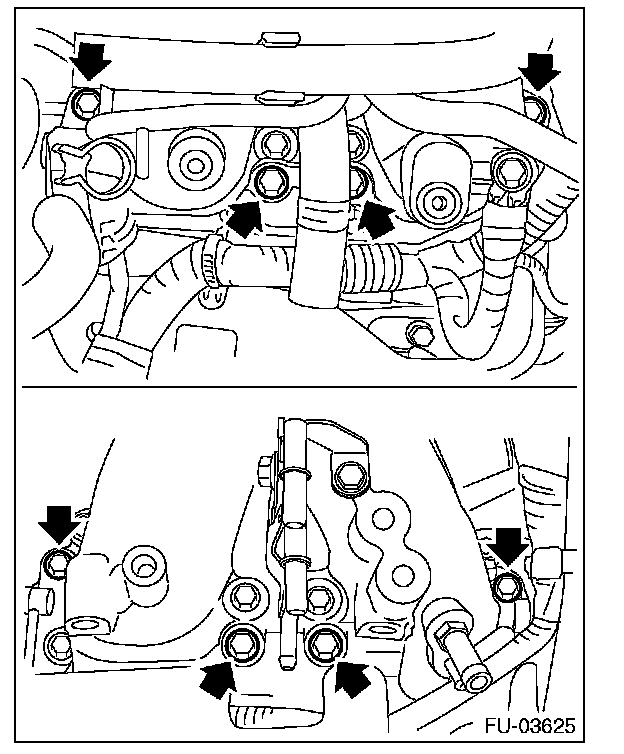 FU-03625